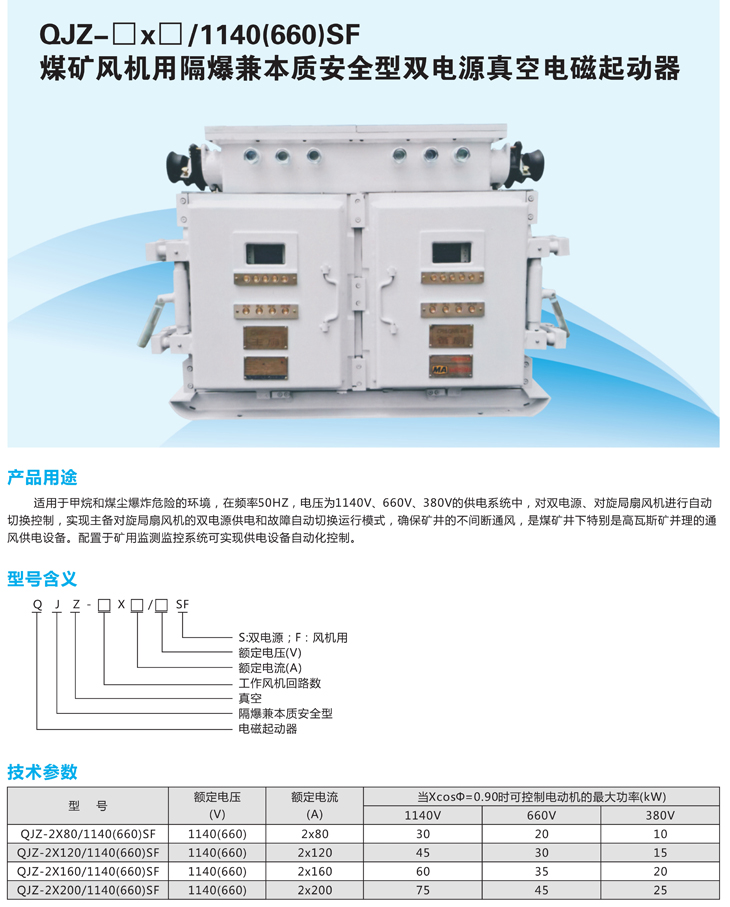 QJZ-□x□/1140(660)SF
煤矿风机用隔爆兼本质安全型双电源真空电磁起动器

MA

产品用途

适用于甲烷和煤尘爆炸危险的环境，在频率50HZ，电压为1140V、660V、380V的供电系统中，对双电源、对旋局扇风机进行自动切换控制，实现主备对旋局扇风机的双电源供电和故障自动切换运行模式，确保矿井的不间断通风，是煤矿井下特别是高瓦斯矿井理的通风供电设备。配置于矿用监测监控系统可实现供电设备自动化控制。

型号含义

Q J Z - □ X □ / □ SF

S:双电源；F：风机用
额定电压(V)
额定电流(A)
工作风机回路数
真空
隔爆兼本质安全型
电磁起动器

技术参数

| 型　号 | 额定电压 (V) | 额定电流 (A) | 当XcosΦ=0.90时可控制电动机的最大功率(kW) 1140V | 660V | 380V |
|---|---|---|---|---|---|
| QJZ-2X80/1140(660)SF | 1140(660) | 2x80 | 30 | 20 | 10 |
| QJZ-2X120/1140(660)SF | 1140(660) | 2x120 | 45 | 30 | 15 |
| QJZ-2X160/1140(660)SF | 1140(660) | 2x160 | 60 | 35 | 20 |
| QJZ-2X200/1140(660)SF | 1140(660) | 2x200 | 75 | 45 | 25 |